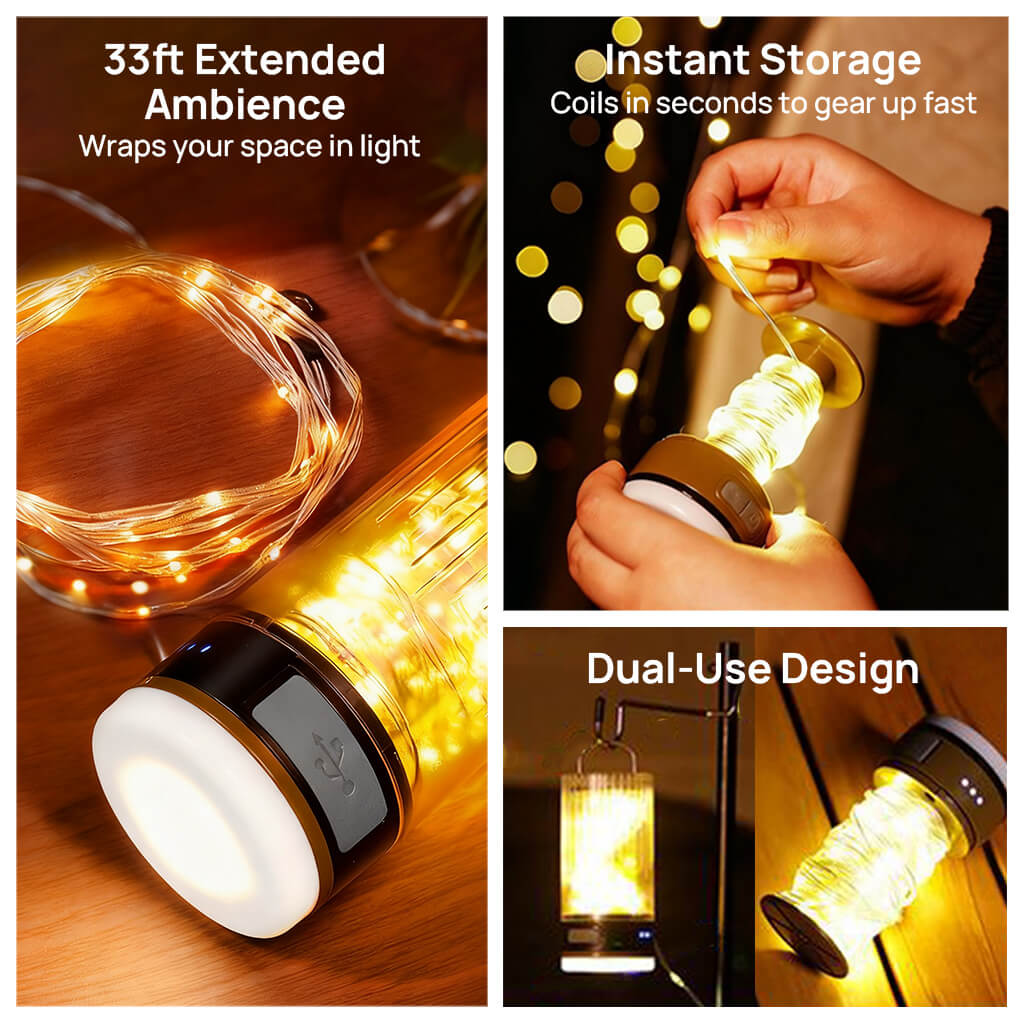 33ft Extended Ambience
Wraps your space in light

Instant Storage
Coils in seconds to gear up fast

Dual-Use Design